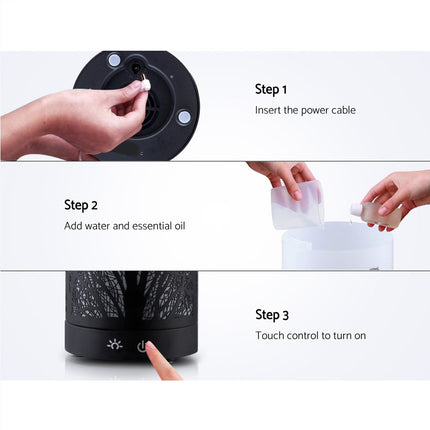 Step 1
Insert the power cable

Step 2
Add water and essential oil

Step 3
Touch control to turn on