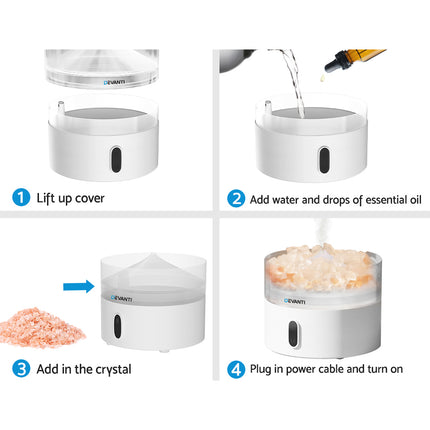 DEVANTI

1 Lift up cover

2 Add water and drops of essential oil

DEVANTI

3 Add in the crystal

DEVANTI

4 Plug in power cable and turn on