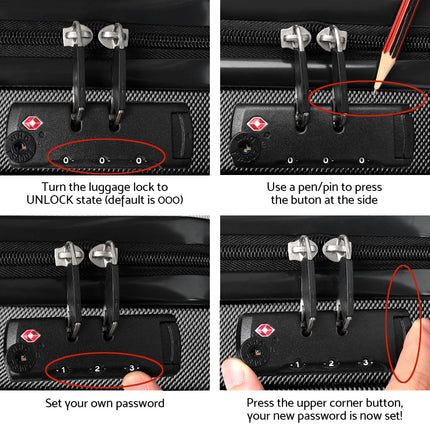 0 0 0

Turn the luggage lock to UNLOCK state (default is 000)

0 0 0

Use a pen/pin to press the buton at the side

1 2 3

Set your own password

1 2 3

Press the upper corner button, your new password is now set!