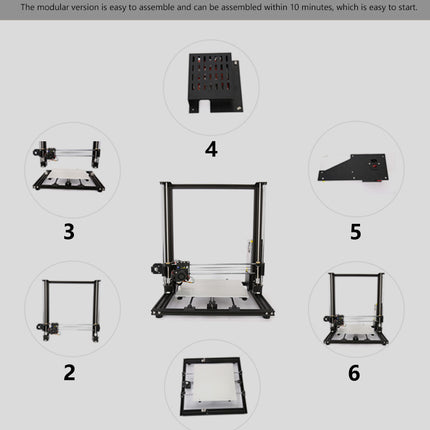 The modular version is easy to assemble and can be assembled within 10 minutes, which is easy to start.

4

3

5

2

6