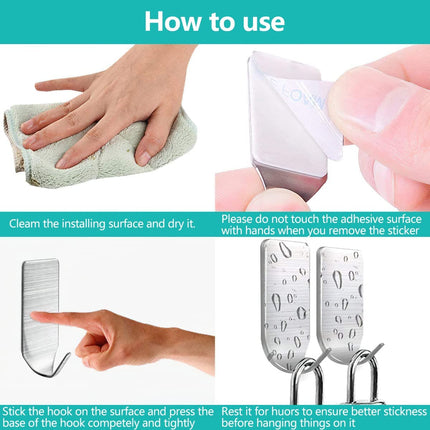 How to use

Cleam the installing surface and dry it.

Please do not touch the adhesive surface with hands when you remove the sticker

Stick the hook on the surface and press the base of the hook competely and tightly

Rest it for huors to ensure better stickness before hanging things on it