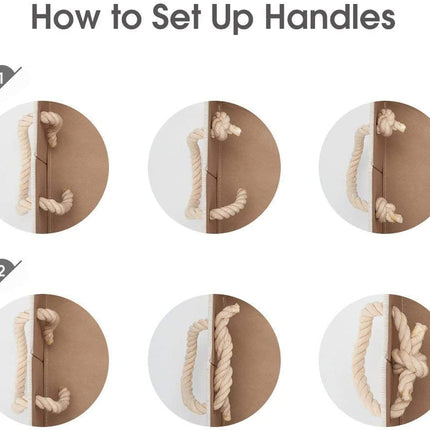 How to Set Up Handles

1

2