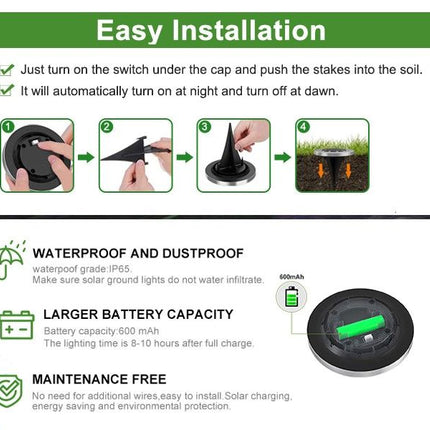 Easy Installation

Just turn on the switch under the cap and push the stakes into the soil.

It will automatically turn on at night and turn off at dawn.

1

2

3

4

WATERPROOF AND DUSTPROOF

waterpoof grade:IP65.
Make sure solar ground lights do not water infiltrate.

600mAh

LARGER BATTERY CAPACITY

Battery capacity:600 mAh
The lighting time is 8-10 hours after full charge.

MAINTENANCE FREE

No need for additional wires,easy to install.Solar charging, energy saving and environmental protection.