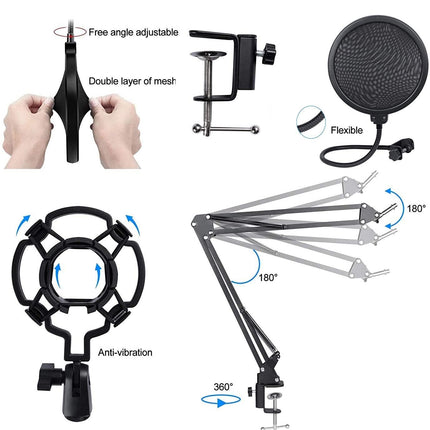 Free angle adjustable

Double layer of mesh

Flexible

180°

180°

Anti-vibration

360°