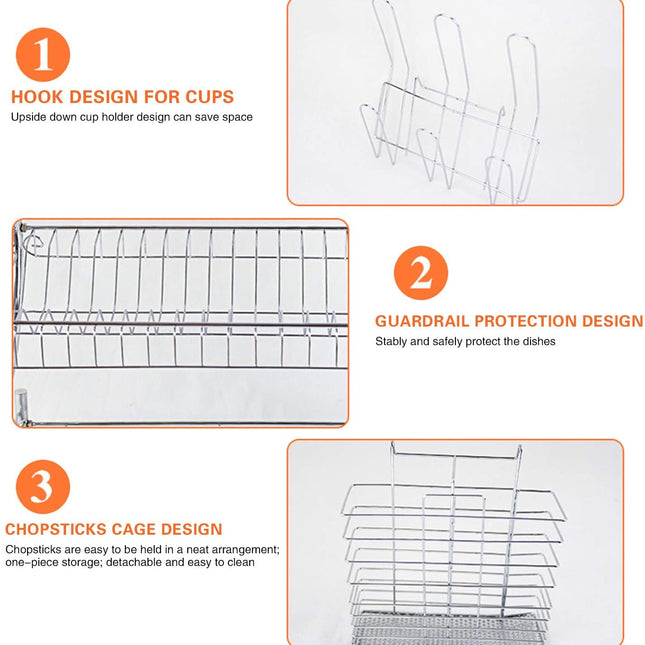 1

HOOK DESIGN FOR CUPS

Upside down cup holder design can save space

2

GUARDRAIL PROTECTION DESIGN

Stably and safely protect the dishes

3

CHOPSTICKS CAGE DESIGN

Chopsticks are easy to be held in a neat arrangement; one-piece storage; detachable and easy to clean