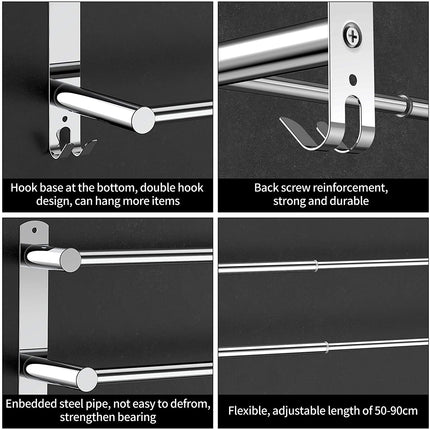 Hook base at the bottom, double hook design, can hang more items

Back screw reinforcement, strong and durable

Enbedded steel pipe, not easy to defrom, strengthen bearing

Flexible, adjustable length of 50-90cm