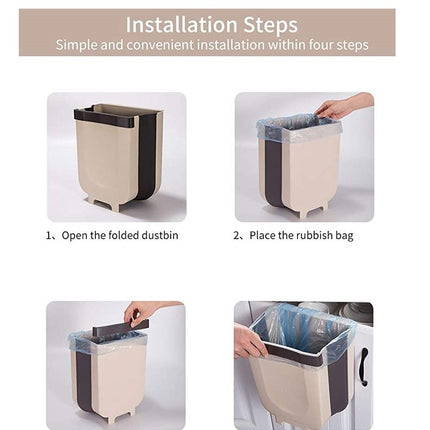 Installation Steps
Simple and convenient installation within four steps

1、Open the folded dustbin

2、Place the rubbish bag