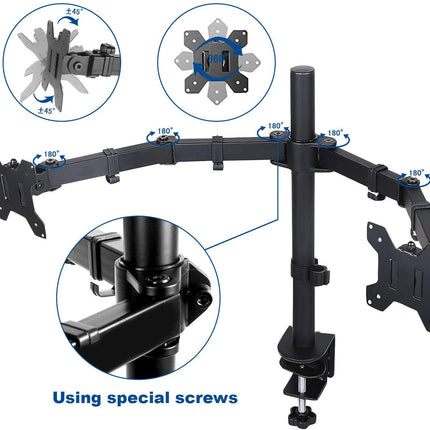 ±45°

±45°

360°

180°

180°

180°

180°

180°

Using special screws