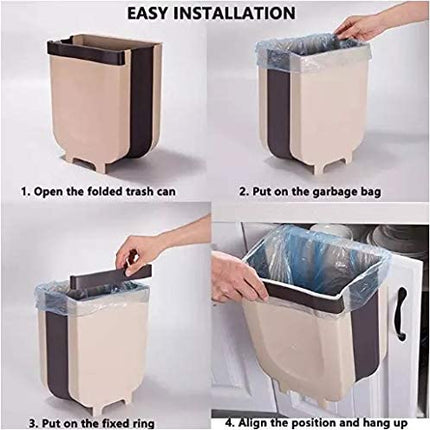 EASY INSTALLATION

1. Open the folded trash can

2. Put on the garbage bag

3. Put on the fixed ring

4. Align the position and hang up