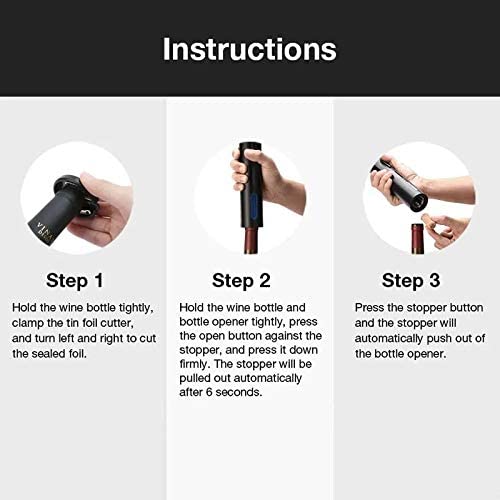 Instructions

Step 1

Hold the wine bottle tightly, clamp the tin foil cutter, and turn left and right to cut the sealed foil.

Step 2

Hold the wine bottle and bottle opener tightly, press the open button against the stopper, and press it down firmly. The stopper will be pulled out automatically after 6 seconds.

Step 3

Press the stopper button and the stopper will automatically push out of the bottle opener.