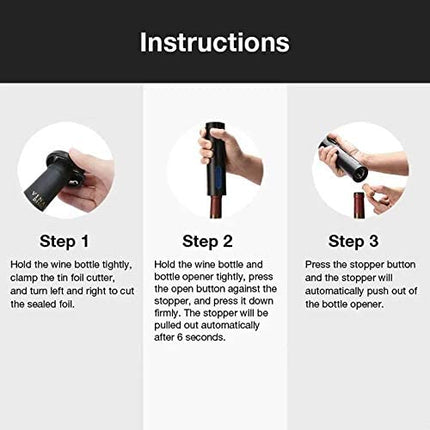 Instructions

Step 1

Hold the wine bottle tightly, clamp the tin foil cutter, and turn left and right to cut the sealed foil.

Step 2

Hold the wine bottle and bottle opener tightly, press the open button against the stopper, and press it down firmly. The stopper will be pulled out automatically after 6 seconds.

Step 3

Press the stopper button and the stopper will automatically push out of the bottle opener.