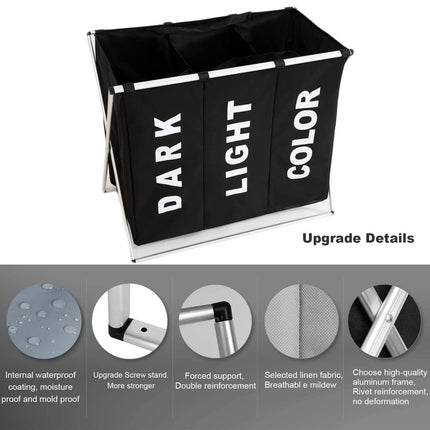 DARK
LIGHT
COLOR

Upgrade Details

Internal waterproof coating, moisture proof and mold proof

Upgrade Screw stand. More stronger

Forced support, Double reinforcement

Selected linen fabric, Breathabl e mildew

Choose high-quality aluminum frame, Rivet reinforcement, no deformation