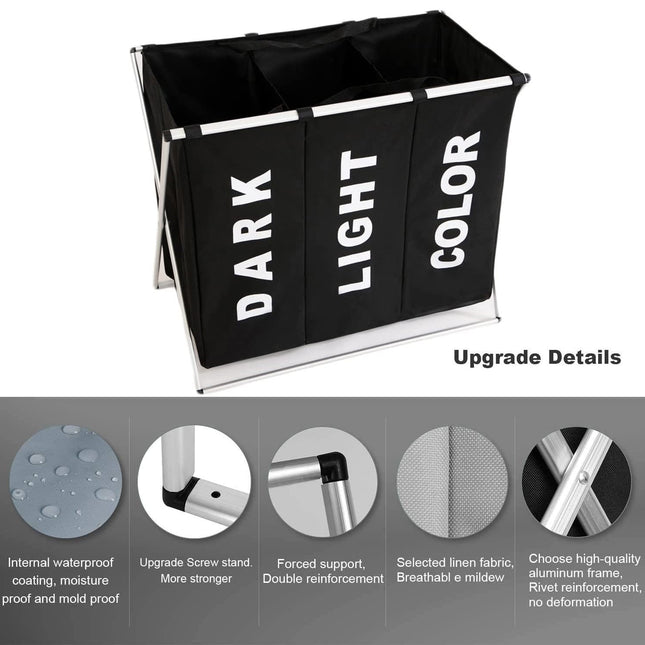 DARK
LIGHT
COLOR

Upgrade Details

Internal waterproof coating, moisture proof and mold proof

Upgrade Screw stand. More stronger

Forced support, Double reinforcement

Selected linen fabric, Breathabl e mildew

Choose high-quality aluminum frame, Rivet reinforcement, no deformation