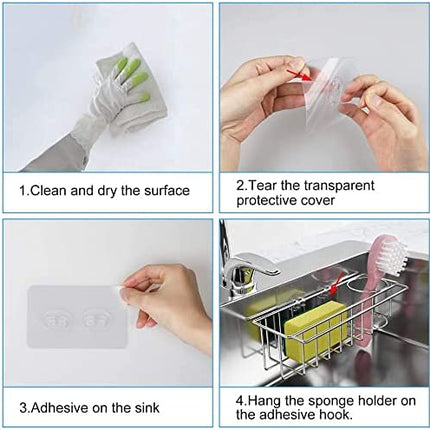 1.Clean and dry the surface

2.Tear the transparent protective cover

3.Adhesive on the sink

4.Hang the sponge holder on the adhesive hook.