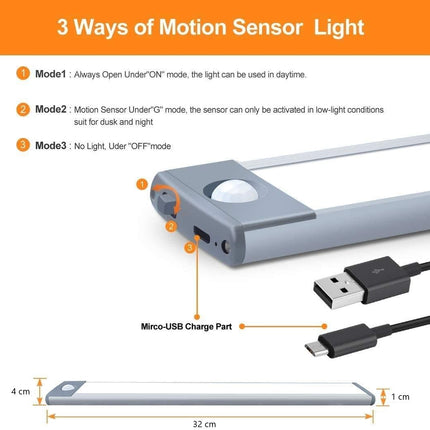 3 Ways of Motion Sensor Light

1 Mode1 : Always Open Under"ON" mode, the light can be used in daytime.

2 Mode2 : Motion Sensor Under"G" mode, the sensor can only be activated in low-light conditions suit for dusk and night

3 Mode3 : No Light, Uder "OFF"mode

1

2

3

Mirco-USB Charge Part

4 cm

1 cm

32 cm