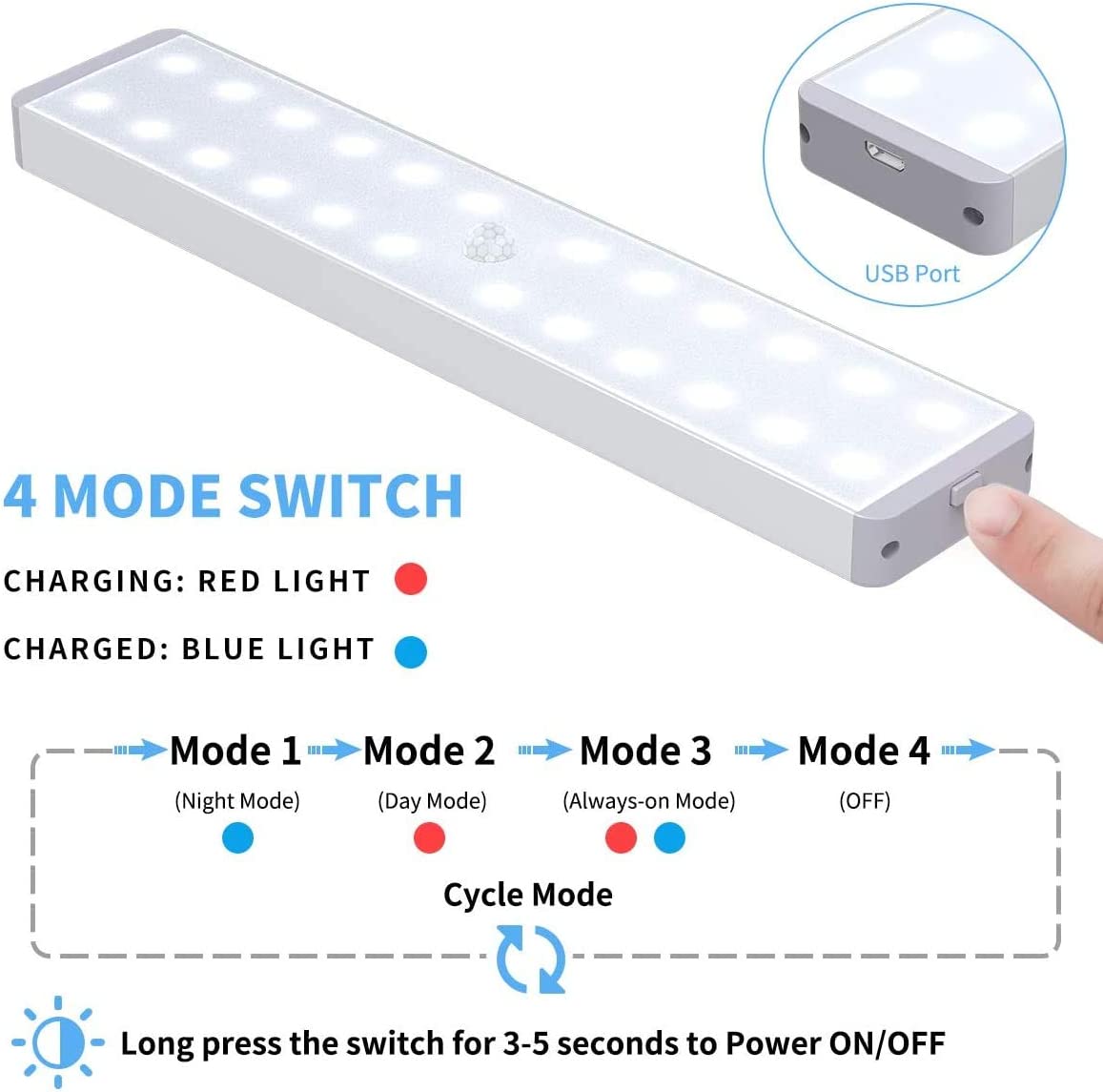 USB Port

4 MODE SWITCH

CHARGING: RED LIGHT

CHARGED: BLUE LIGHT

Mode 1
(Night Mode)

Mode 2
(Day Mode)

Mode 3
(Always-on Mode)

Mode 4
(OFF)

Cycle Mode

Long press the switch for 3-5 seconds to Power ON/OFF