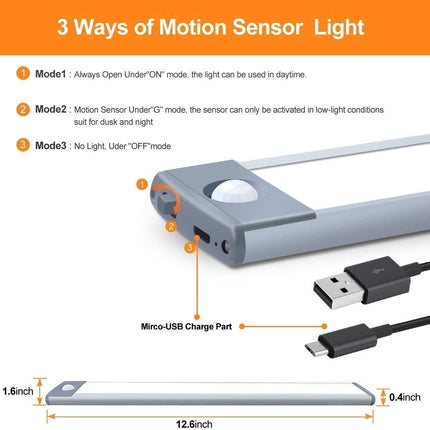 3 Ways of Motion Sensor Light

1 Mode1 : Always Open Under"ON" mode, the light can be used in daytime.

2 Mode2 : Motion Sensor Under"G" mode, the sensor can only be activated in low-light conditions suit for dusk and night

3 Mode3 : No Light, Uder "OFF"mode

1

2

3

Mirco-USB Charge Part

1.6inch

0.4inch

12.6inch