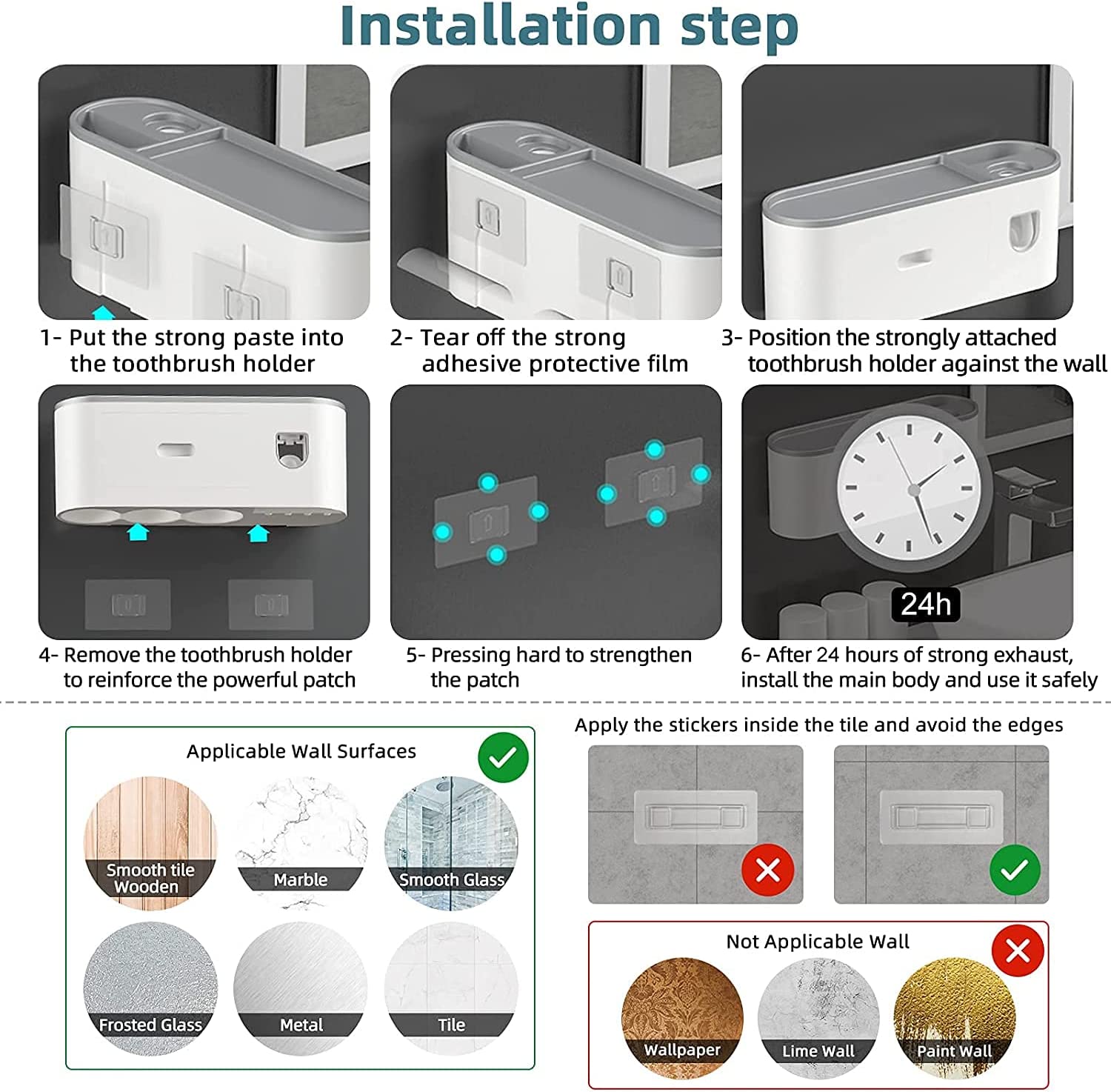 Installation step

1- Put the strong paste into the toothbrush holder

2- Tear off the strong adhesive protective film

3- Position the strongly attached toothbrush holder against the wall

4- Remove the toothbrush holder to reinforce the powerful patch

5- Pressing hard to strengthen the patch

24h

6- After 24 hours of strong exhaust, install the main body and use it safely

Applicable Wall Surfaces

Smooth tile Wooden

Marble

Smooth Glass

Frosted Glass

Metal

Tile

Apply the stickers inside the tile and avoid the edges

Not Applicable Wall

Wallpaper

Lime Wall

Paint Wall