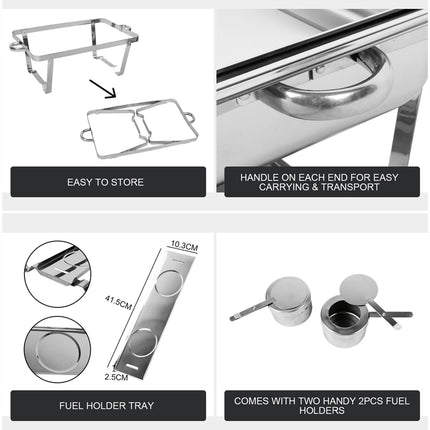 EASY TO STORE

HANDLE ON EACH END FOR EASY CARRYING & TRANSPORT

10.3CM

41.5CM

2.5CM

FUEL HOLDER TRAY

COMES WITH TWO HANDY 2PCS FUEL HOLDERS