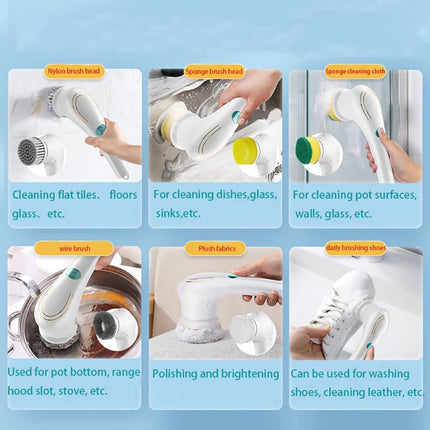 Nylon brush head

Cleaning flat tiles、 floors glass、 etc.

Sponge brush head

For cleaning dishes,glass, sinks,etc.

Sponge cleaning cloth

For cleaning pot surfaces, walls, glass, etc.

wire brush

Used for pot bottom, range hood slot, stove, etc.

Plush fabrics

Polishing and brightening

daily brushing shoes

Can be used for washing shoes, cleaning leather, etc.