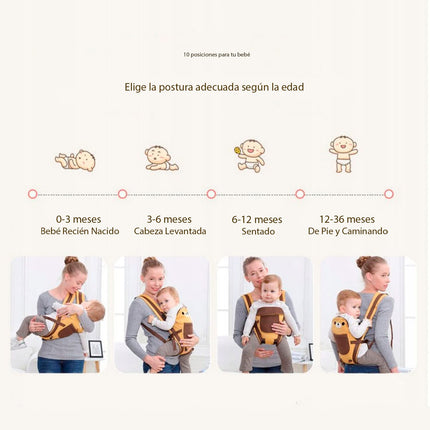 10 posiciones para tu bebé

Elige la postura adecuada según la edad

0-3 meses
Bebé Recién Nacido

3-6 meses
Cabeza Levantada

6-12 meses
Sentado

12-36 meses
De Pie y Caminando