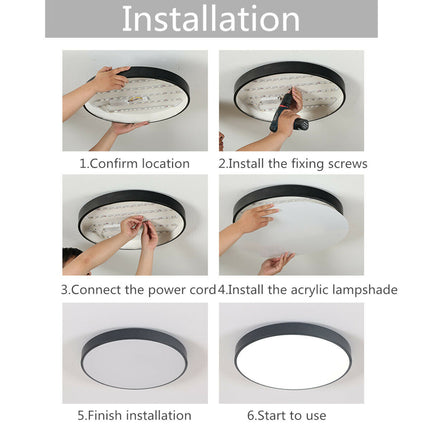 Installation

1.Confirm location

2.Install the fixing screws

3.Connect the power cord

4.Install the acrylic lampshade

5.Finish installation

6.Start to use