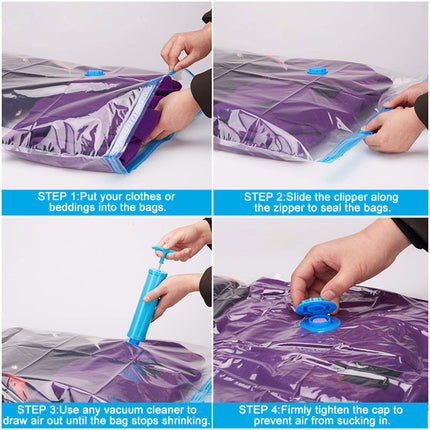 STEP 1:Put your clothes or beddings into the bags.

STEP 2:Slide the clipper along the zipper to seal the bags.

STEP 3:Use any vacuum cleaner to draw air out until the bag stops shrinking.

STEP 4:Firmly tighten the cap to prevent air from sucking in.