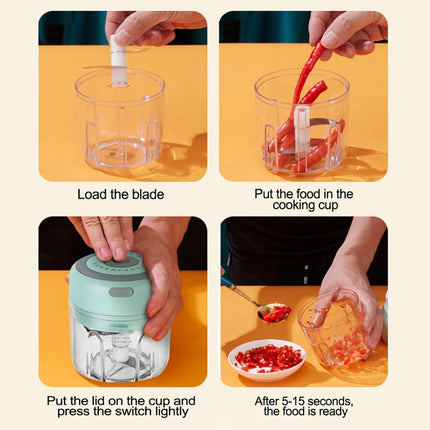 Load the blade

Put the food in the cooking cup

Put the lid on the cup and press the switch lightly

After 5-15 seconds, the food is ready