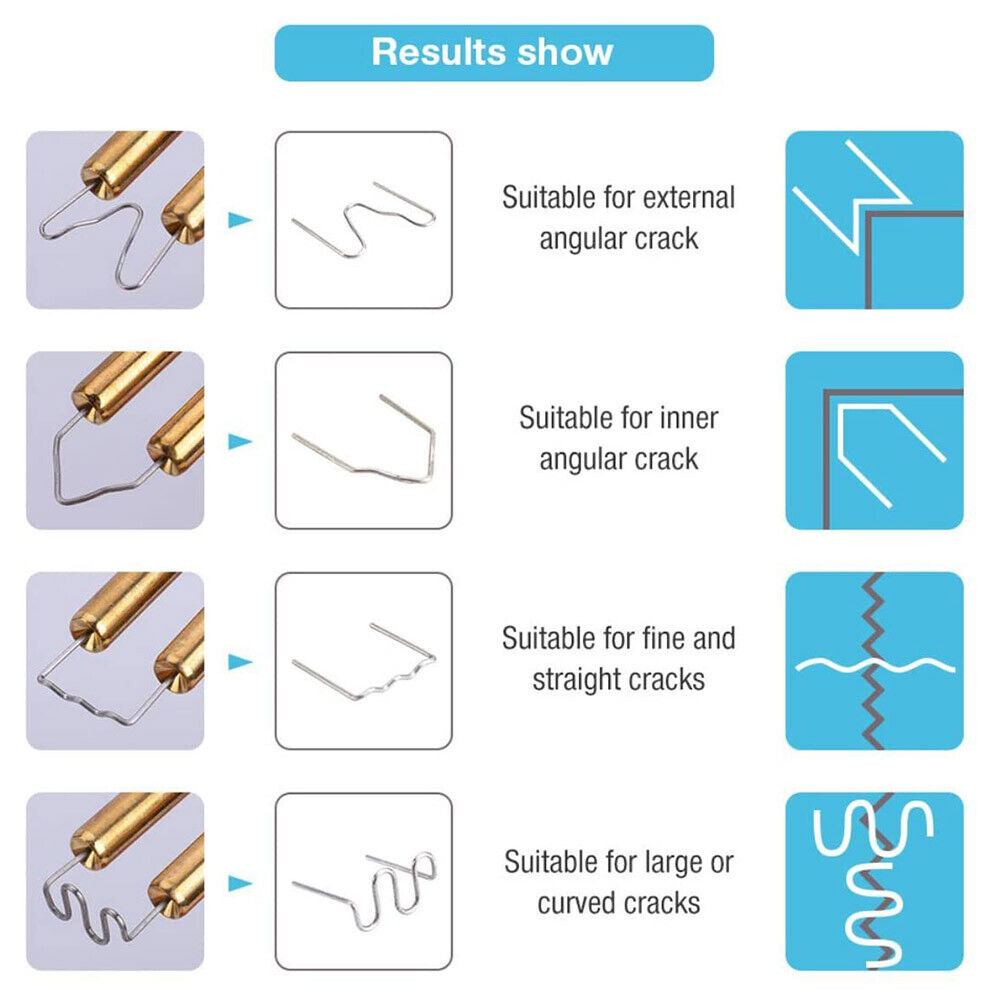 Results show

Suitable for external angular crack

Suitable for inner angular crack

Suitable for fine and straight cracks

Suitable for large or curved cracks