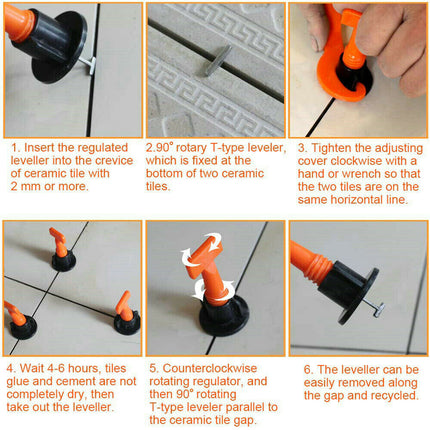 1. Insert the regulated leveller into the crevice of ceramic tile with 2 mm or more.

2.90° rotary T-type leveler, which is fixed at the bottom of two ceramic tiles.

3. Tighten the adjusting cover clockwise with a hand or wrench so that the two tiles are on the same horizontal line.

4. Wait 4-6 hours, tiles glue and cement are not completely dry, then take out the leveller.

5. Counterclockwise rotating regulator, and then 90° rotating T-type leveler parallel to the ceramic tile gap.

6. The leveller can be easily removed along the gap and recycled.