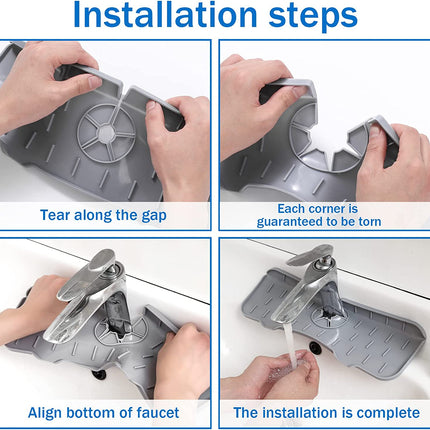 Installation steps

Tear along the gap

Each corner is guaranteed to be torn

Align bottom of faucet

The installation is complete