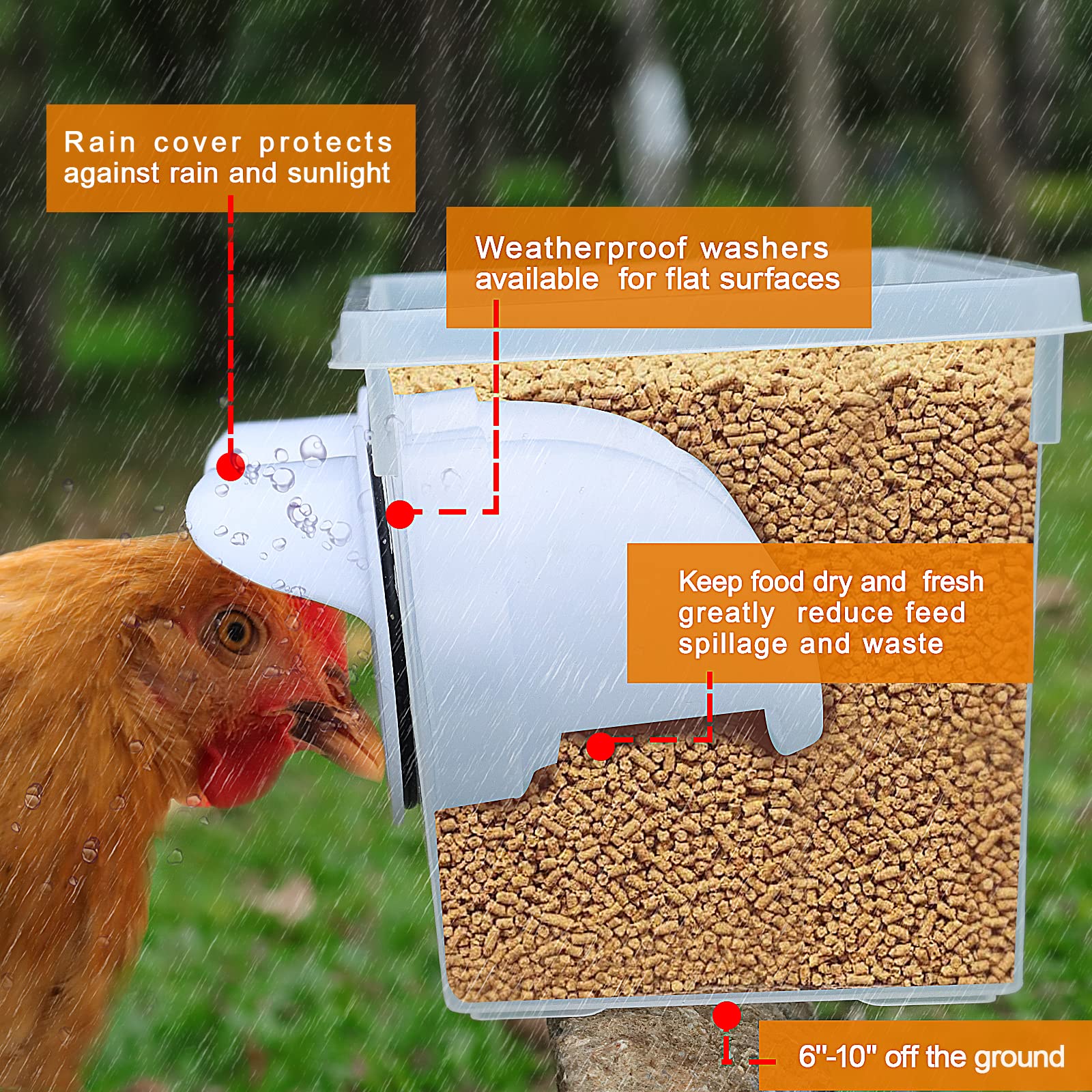 Rain cover protects against rain and sunlight

Weatherproof washers available for flat surfaces

Keep food dry and fresh greatly reduce feed spillage and waste

6"-10" off the ground