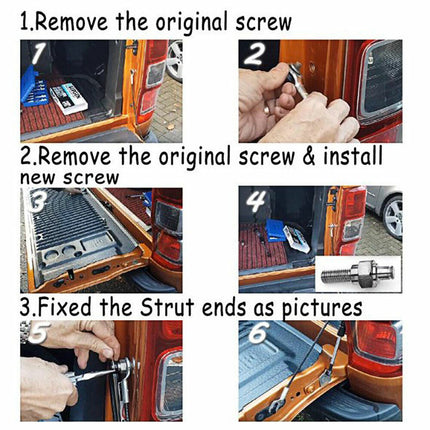 1.Remove the original screw

1

2

2.Remove the original screw & install new screw

3

4

3.Fixed the Strut ends as pictures

5

6