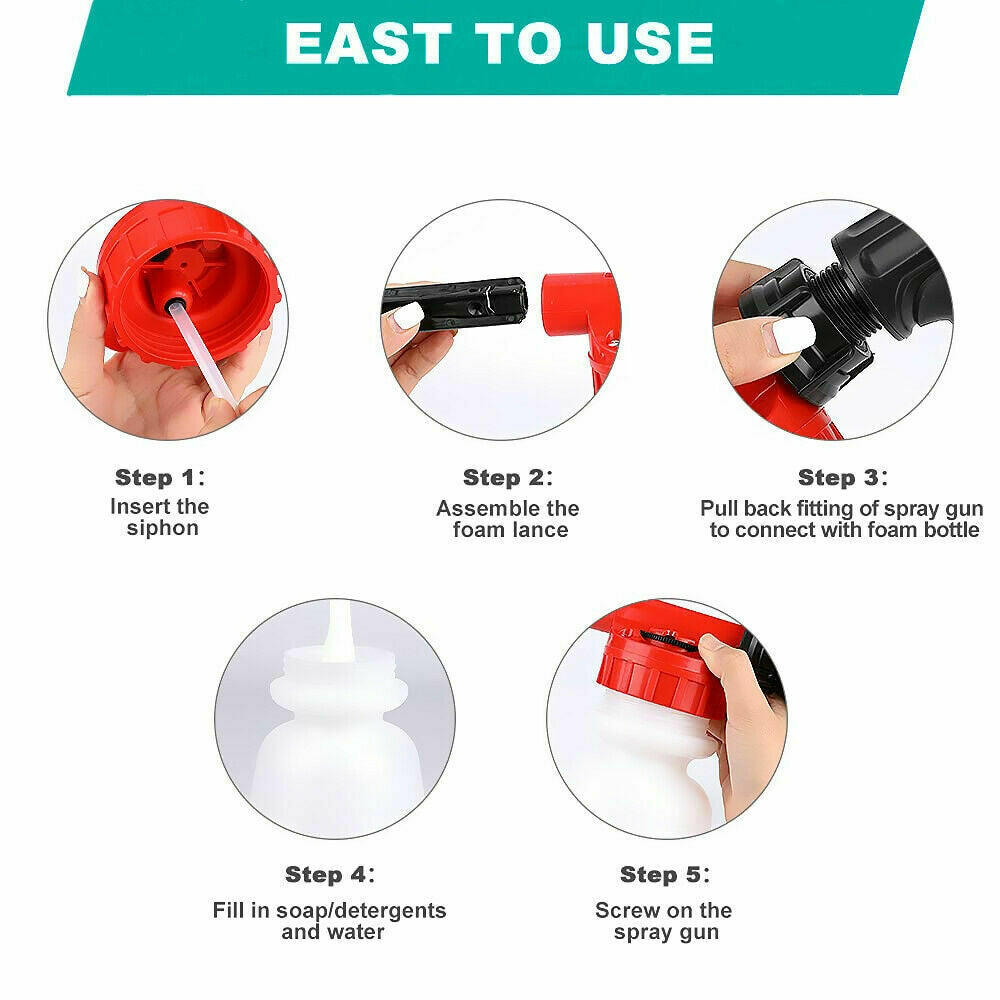 EAST TO USE

Step 1:
Insert the siphon

Step 2:
Assemble the foam lance

Step 3:
Pull back fitting of spray gun to connect with foam bottle

Step 4:
Fill in soap/detergents and water

Step 5:
Screw on the spray gun