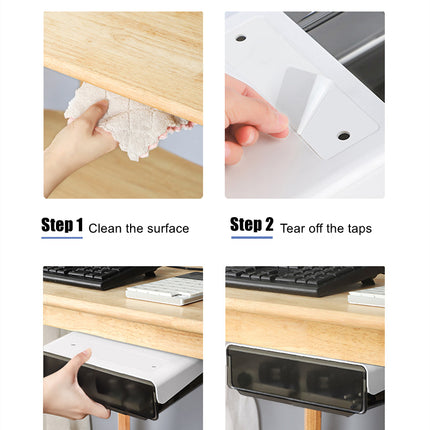 Step 1 Clean the surface

Step 2 Tear off the taps