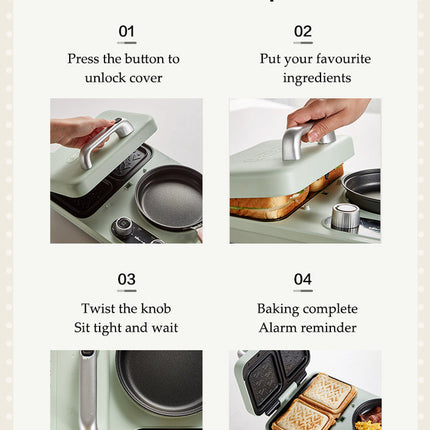 01
Press the button to unlock cover

02
Put your favourite ingredients

03
Twist the knob
Sit tight and wait

04
Baking complete
Alarm reminder