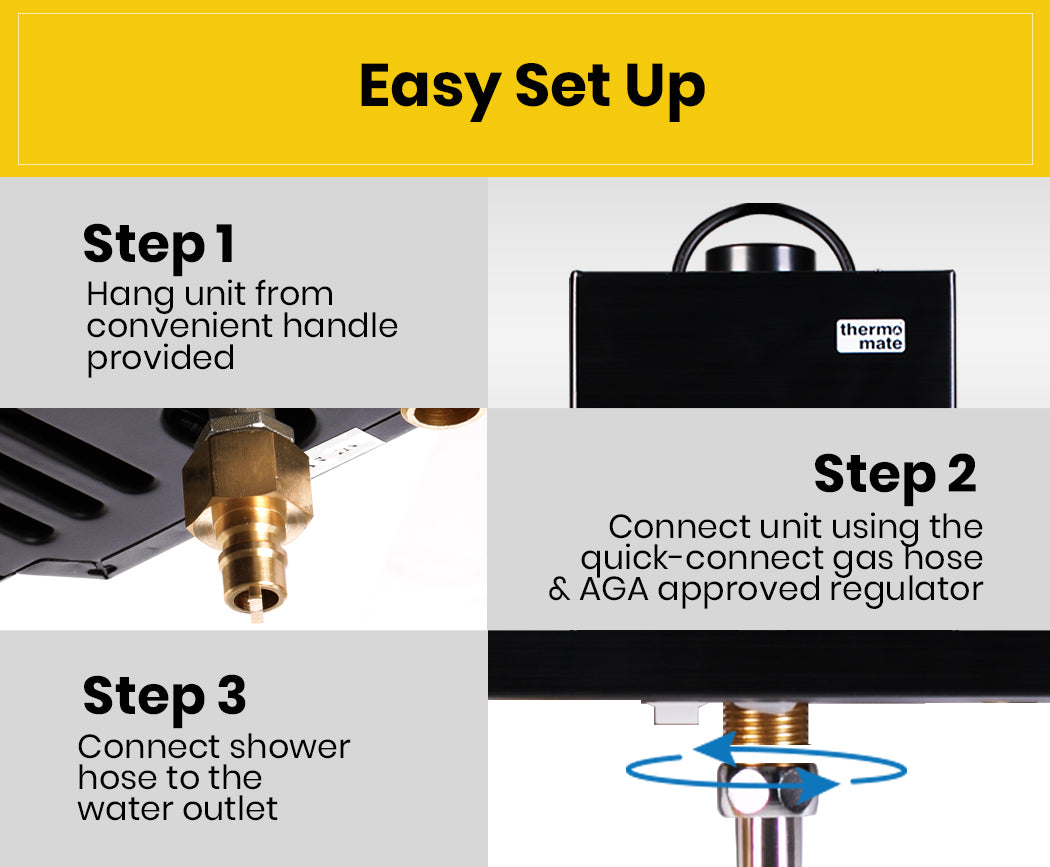 Easy Set Up

Step 1
Hang unit from convenient handle provided

thermo mate

Step 2
Connect unit using the quick-connect gas hose & AGA approved regulator

Step 3
Connect shower hose to the water outlet