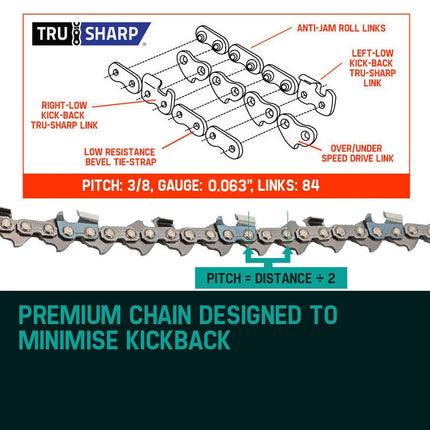 TRU SHARP

ANTI-JAM ROLL LINKS

LEFT-LOW KICK-BACK TRU-SHARP LINK

RIGHT-LOW KICK-BACK TRU-SHARP LINK

LOW RESISTANCE BEVEL TIE-STRAP

OVER/UNDER SPEED DRIVE LINK

PITCH: 3/8, GAUGE: 0.063", LINKS: 84

PITCH = DISTANCE ÷ 2

PREMIUM CHAIN DESIGNED TO MINIMISE KICKBACK