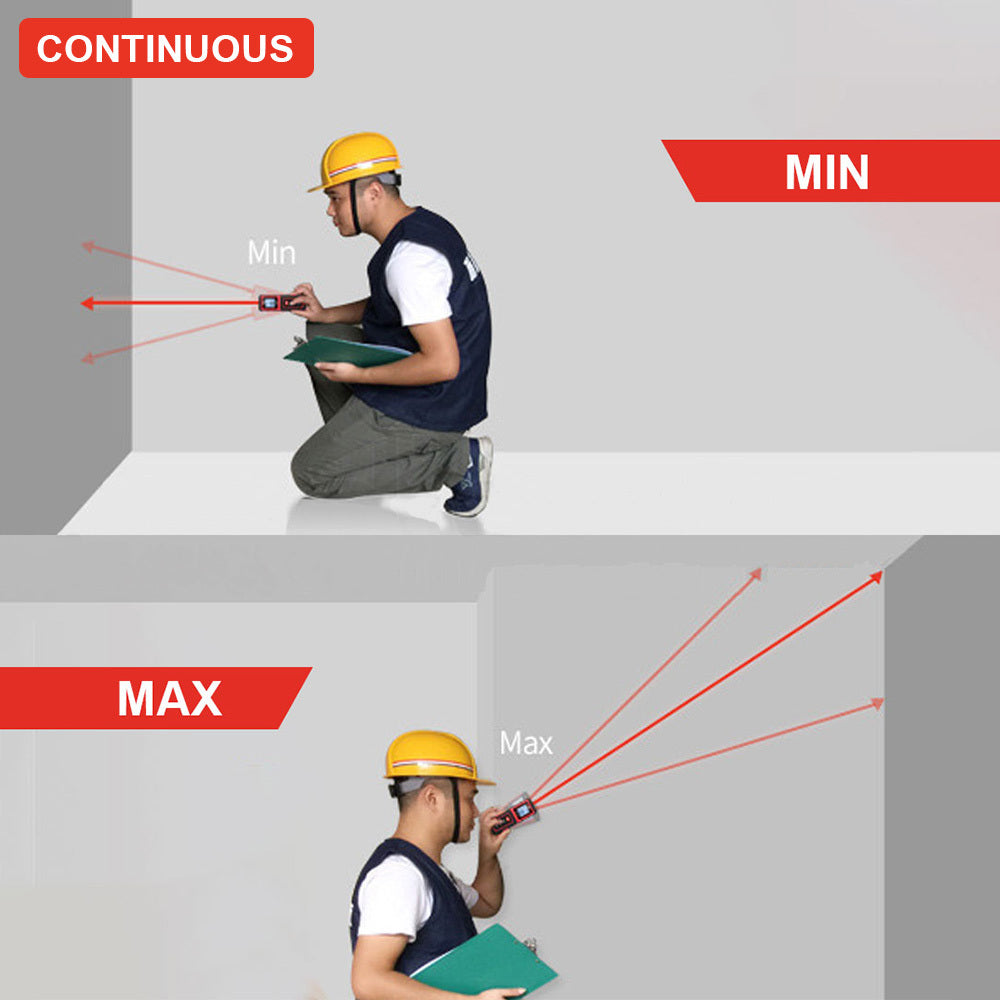 CONTINUOUS

MIN

Min

MAX

Max