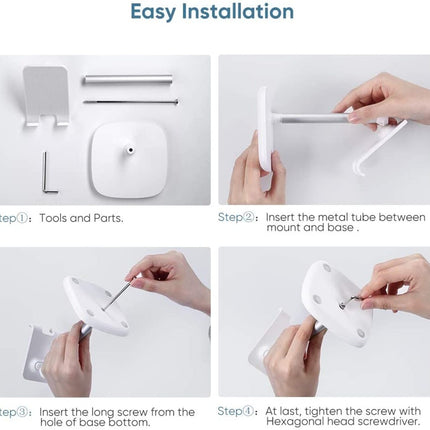 Easy Installation

tep①: Tools and Parts.

Step②: Insert the metal tube between mount and base .

tep③: Insert the long screw from the hole of base bottom.

Step④: At last, tighten the screw with Hexagonal head screwdriver.