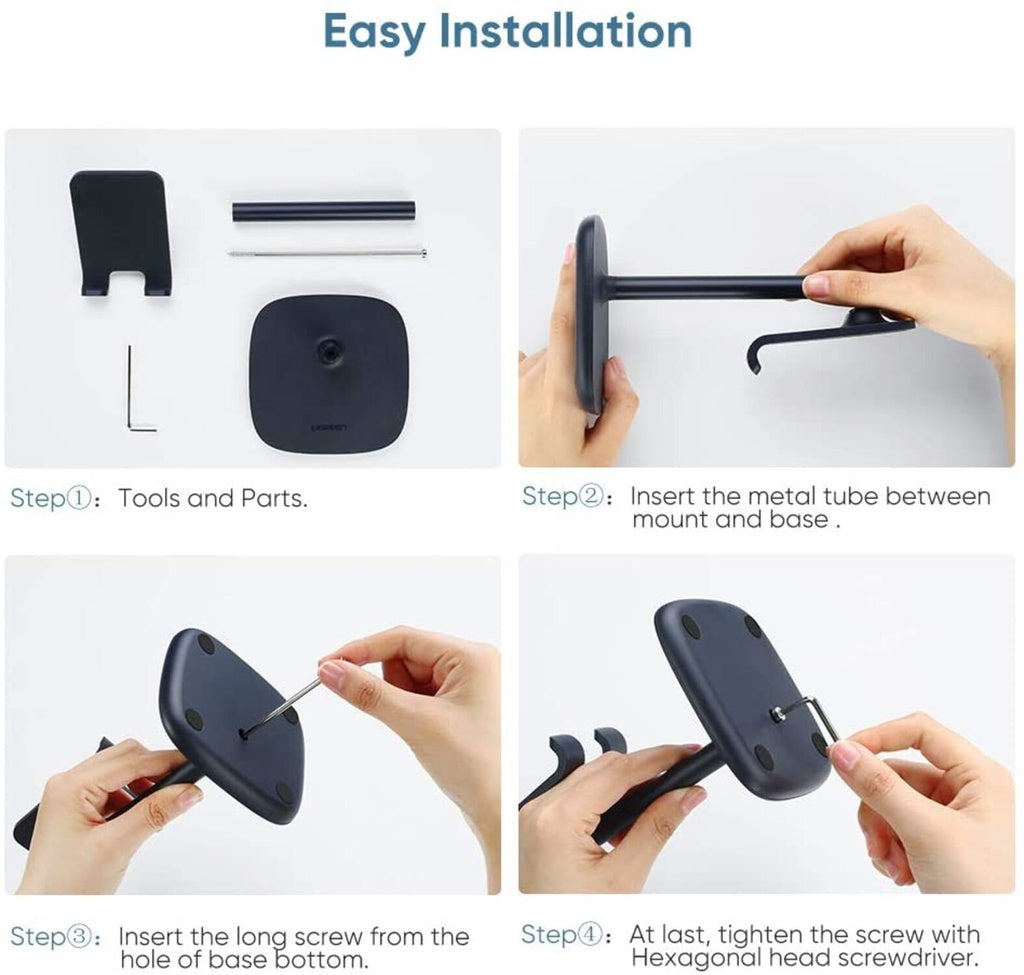 Easy Installation

UGREEN

Step①: Tools and Parts.

Step②: Insert the metal tube between mount and base .

Step③: Insert the long screw from the hole of base bottom.

Step④: At last, tighten the screw with Hexagonal head screwdriver.