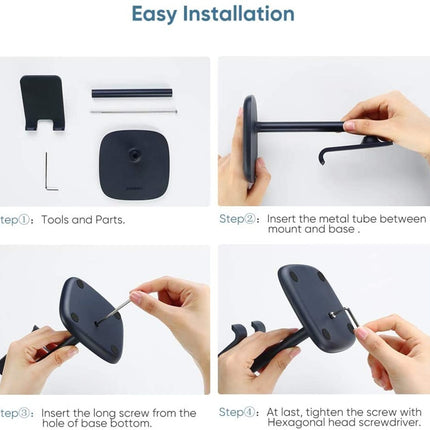 Easy Installation

tep①: Tools and Parts.

Step②: Insert the metal tube between mount and base .

tep③: Insert the long screw from the hole of base bottom.

Step④: At last, tighten the screw with Hexagonal head screwdriver.