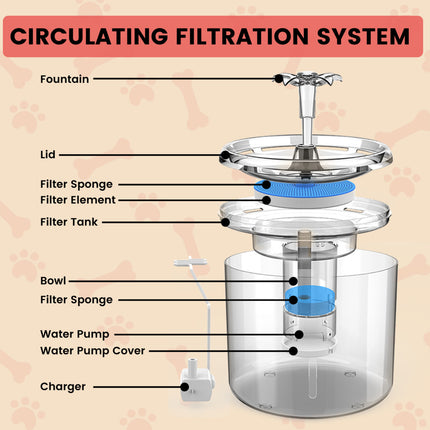 CIRCULATING FILTRATION SYSTEM

Fountain

Lid

Filter Sponge

Filter Element

Filter Tank

Bowl

Filter Sponge

Water Pump

Water Pump Cover

Charger