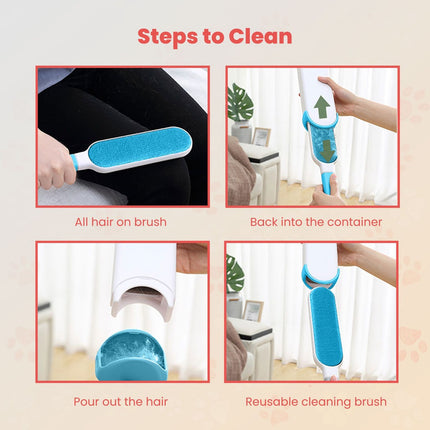 Steps to Clean

All hair on brush

Back into the container

Pour out the hair

Reusable cleaning brush