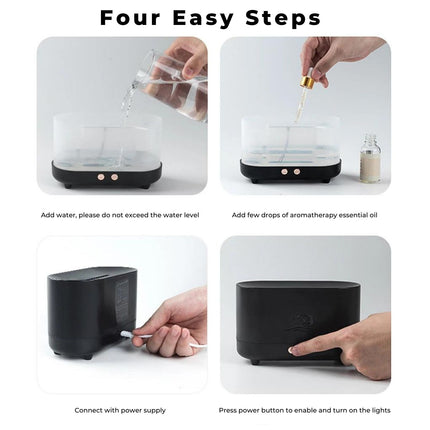 Four Easy Steps

Add water, please do not exceed the water level

Add few drops of aromatherapy essential oil

Connect with power supply

Press power button to enable and turn on the lights