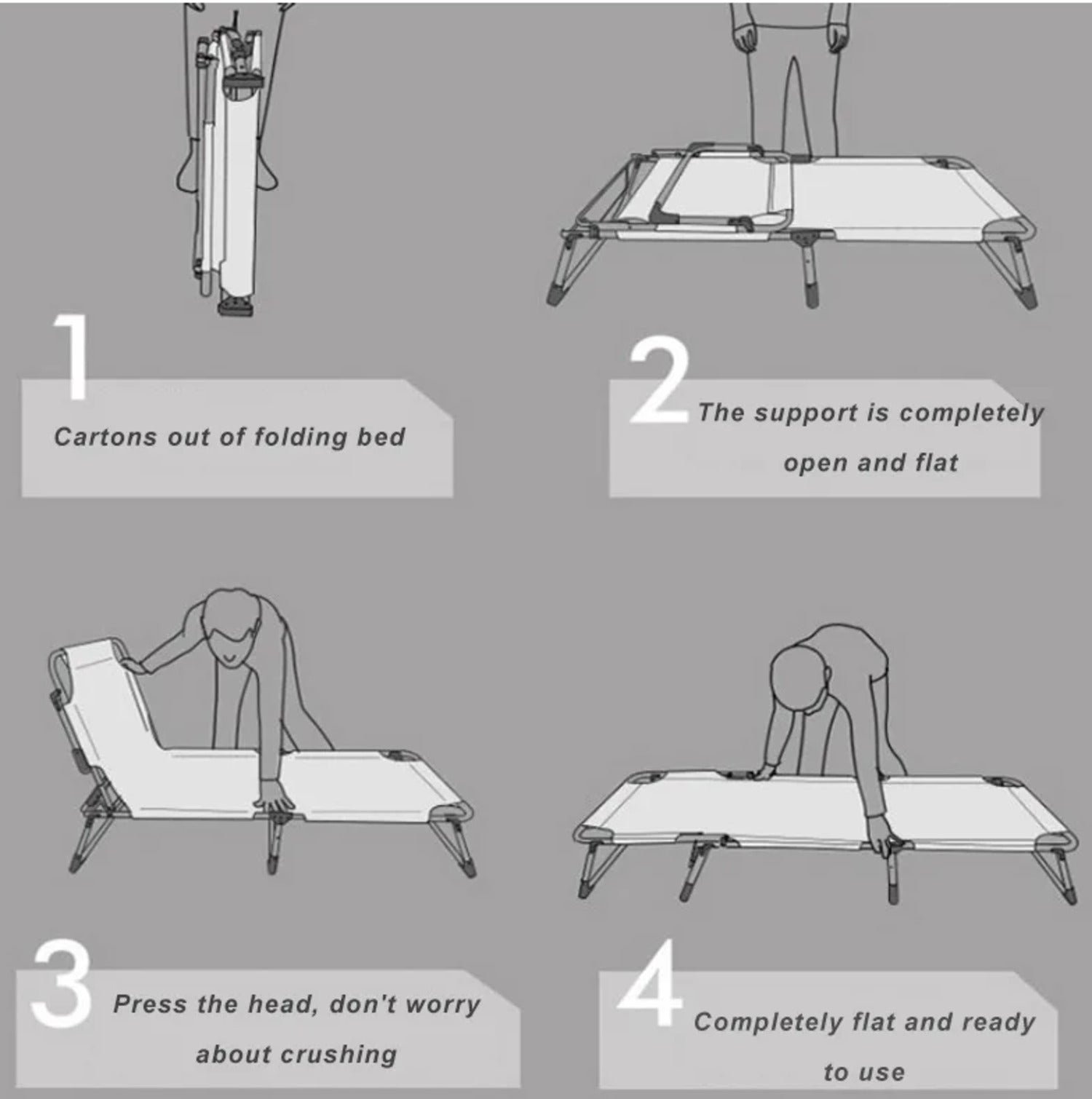 1

Cartons out of folding bed

2

The support is completely open and flat

3

Press the head, don't worry about crushing

4

Completely flat and ready to use