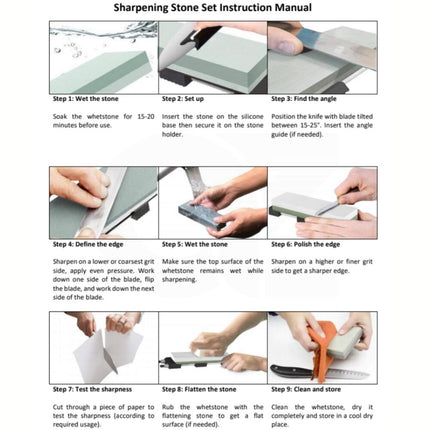 Sharpening Stone Set Instruction Manual

Step 1: Wet the stone

Soak the whetstone for 15-20 minutes before use.

Step 2: Set up

Insert the stone on the silicone base then secure it on the stone holder.

Step 3: Find the angle

Position the knife with blade tilted between 15-25°. Insert the angle guide (if needed).

Step 4: Define the edge

Sharpen on a lower or coarsest grit side, apply even pressure. Work down one side of the blade, flip the blade, and work down the next side of the blade.

Step 5: Wet the stone

Make sure the top surface of the whetstone remains wet while sharpening.

Step 6: Polish the edge

Sharpen on a higher or finer grit side to get a sharper edge.

Step 7: Test the sharpness

Cut through a piece of paper to test the sharpness (according to required usage).

Step 8: Flatten the stone

Rub the whetstone with the flattening stone to get a flat surface (if needed).

Step 9: Clean and store

Clean the whetstone, dry it completely and store in a cool dry place.