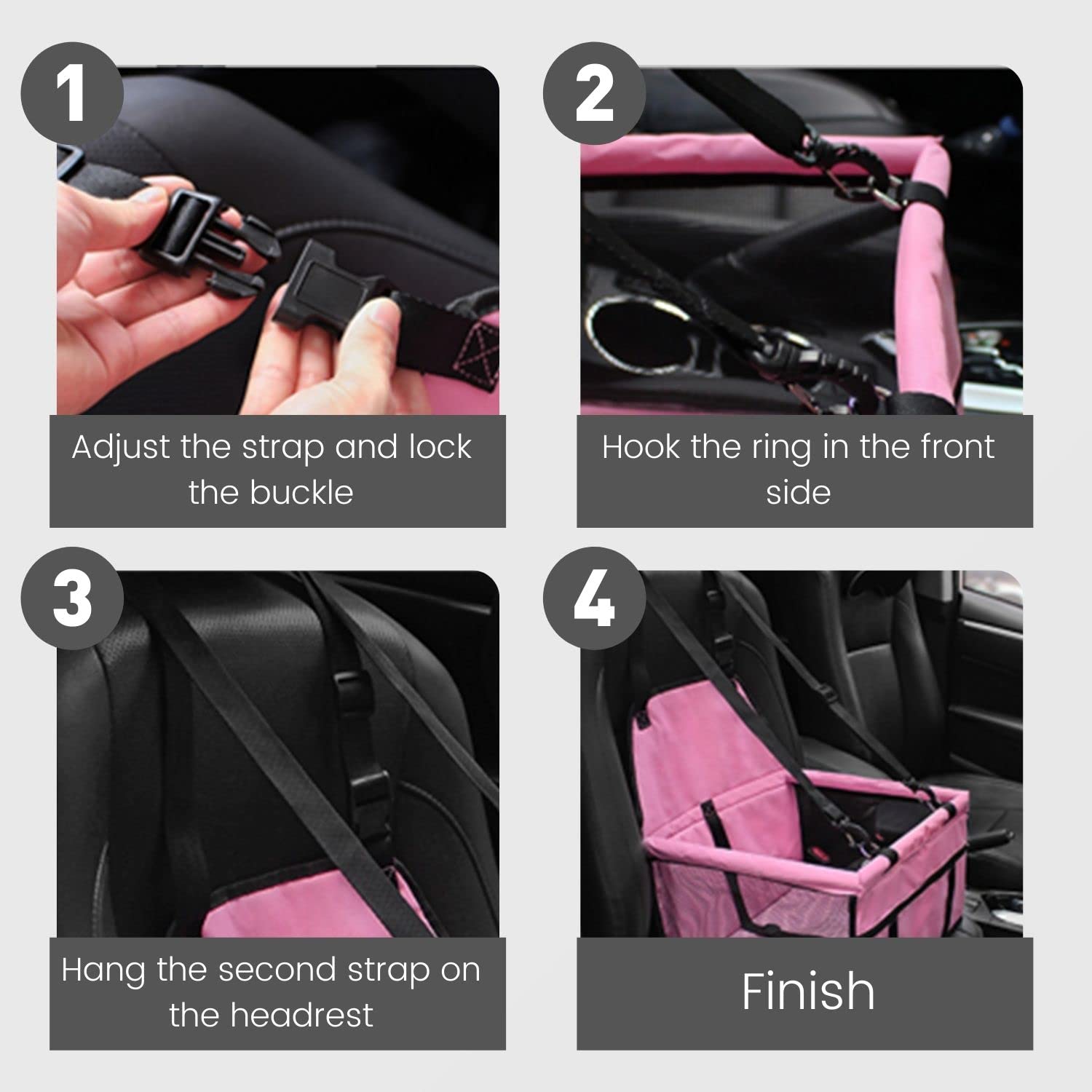 1

Adjust the strap and lock the buckle

2

Hook the ring in the front side

3

Hang the second strap on the headrest

4

Finish