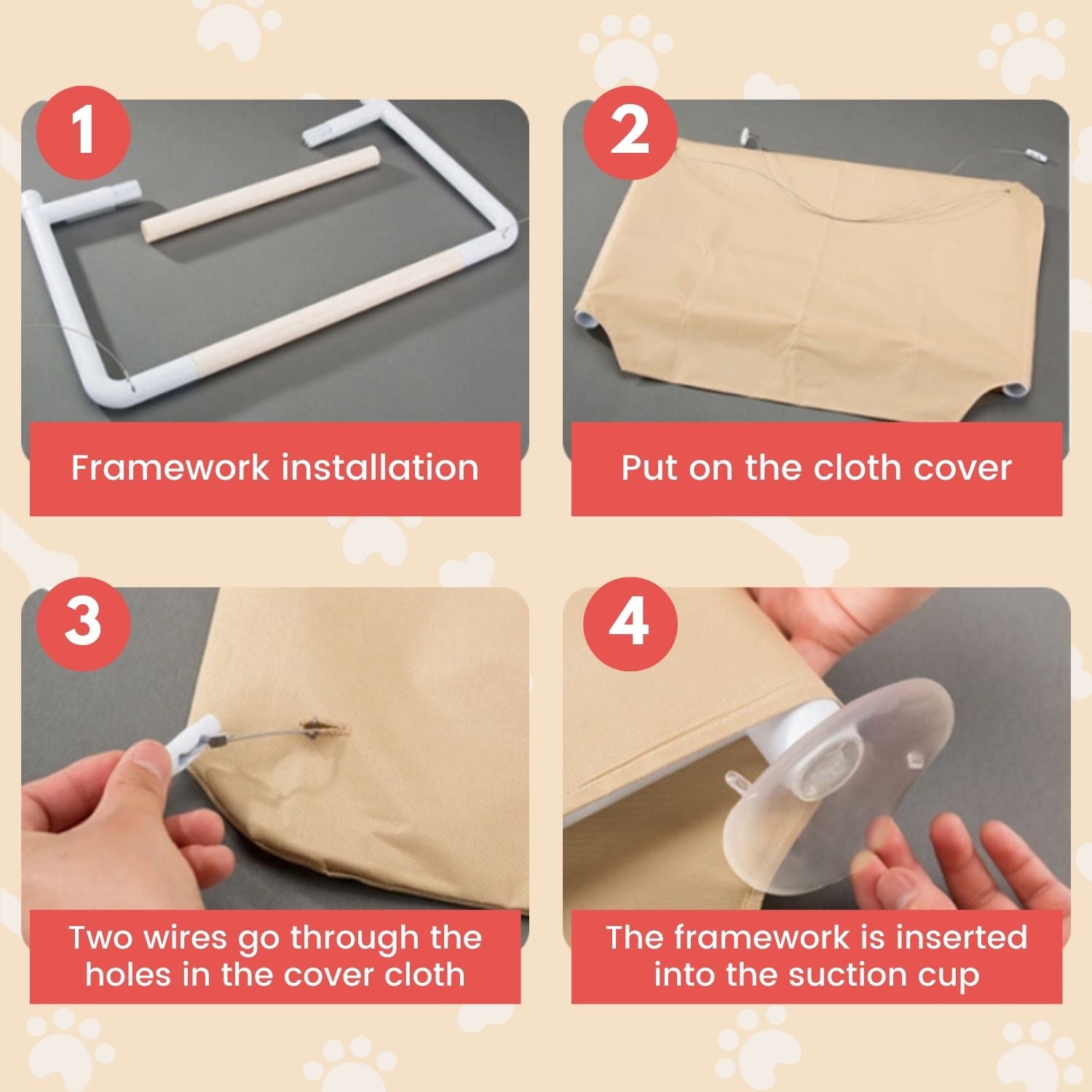 1

Framework installation

2

Put on the cloth cover

3

Two wires go through the holes in the cover cloth

4

The framework is inserted into the suction cup