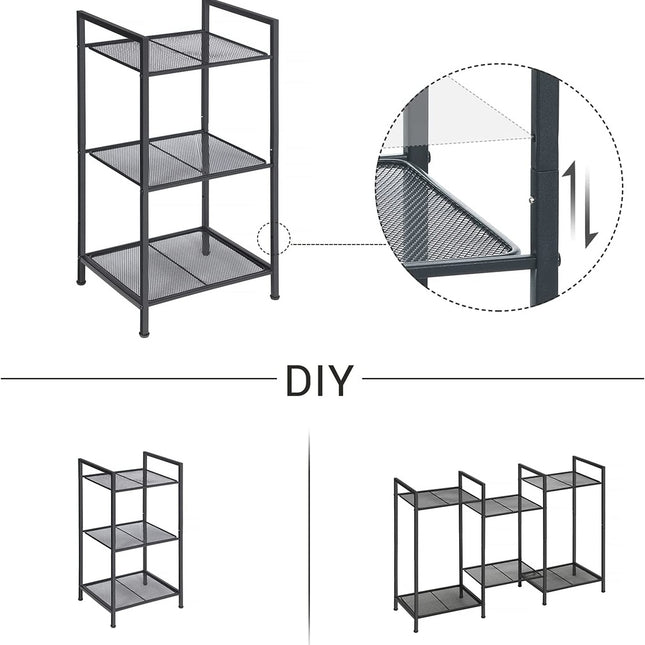 DIY